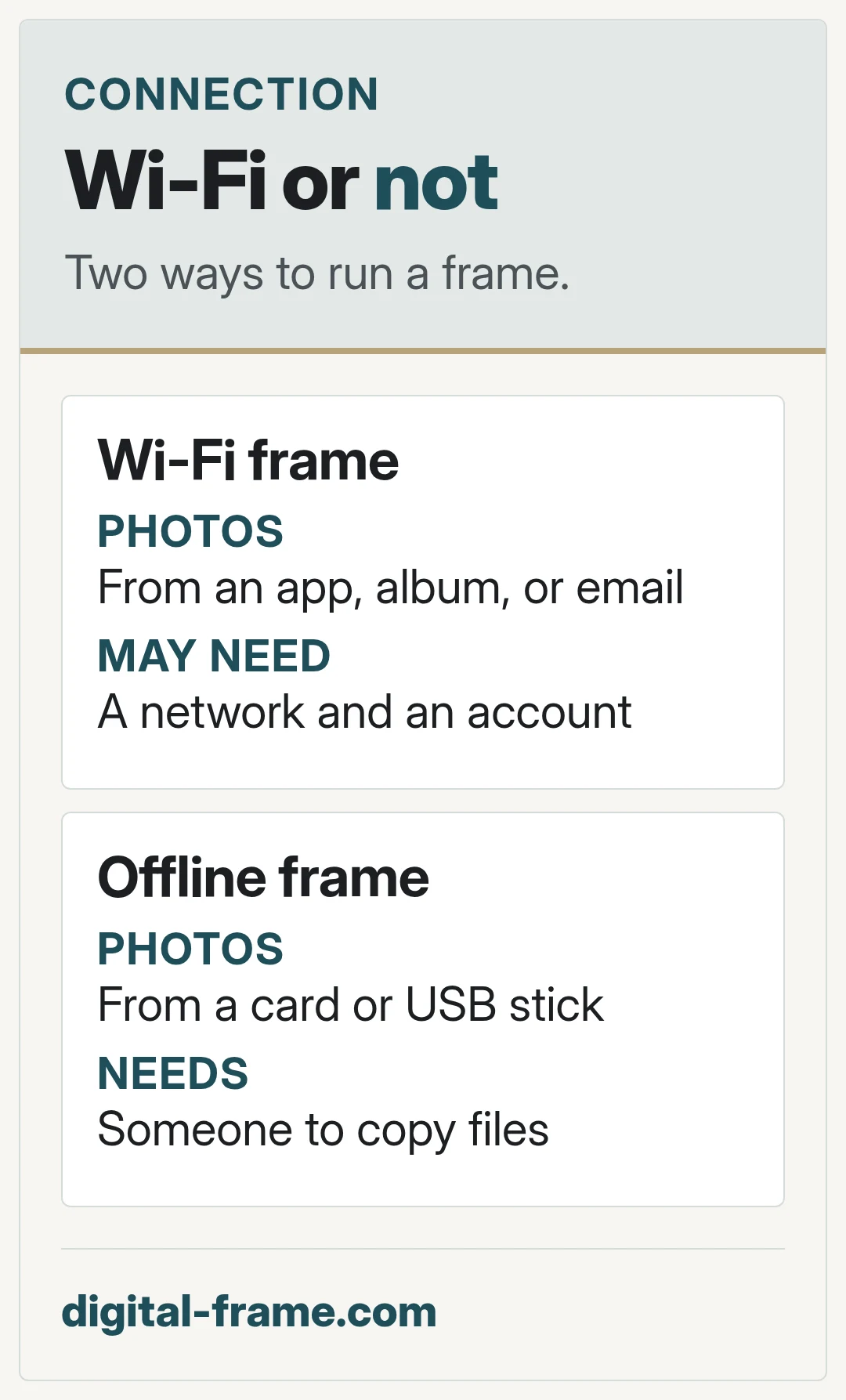 CONNECTION

Wi-Fi or not

Two ways to run a frame.

Wi-Fi frame

PHOTOS

From an app, album, or email

MAY NEED

A network and an account

Offline frame

PHOTOS

From a card or USB stick

NEEDS

Someone to copy files

digital-frame.com